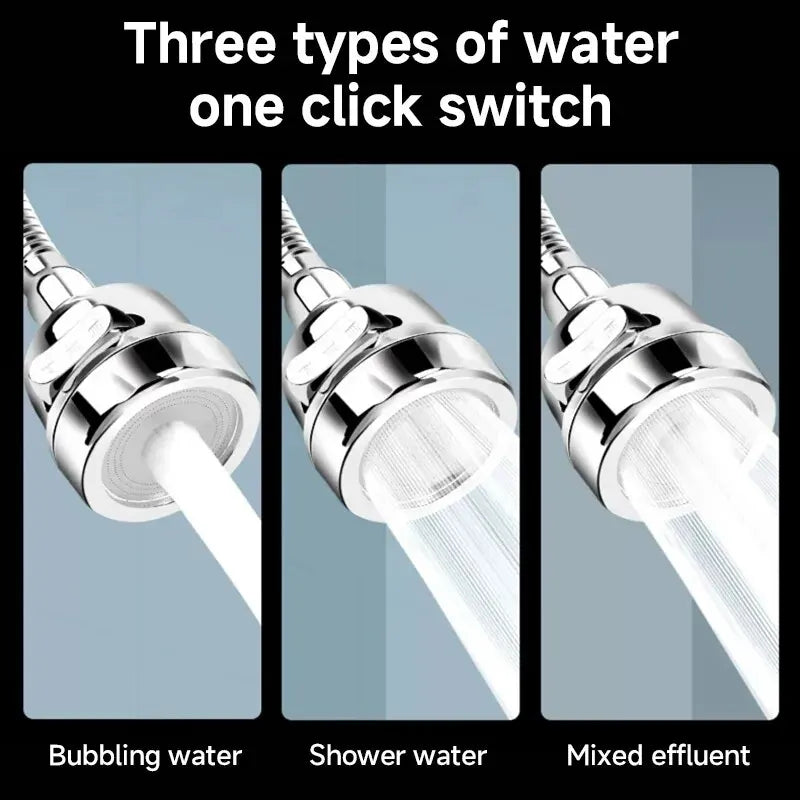 Three types of water one click switch

Bubbling water

Shower water

Mixed effluent